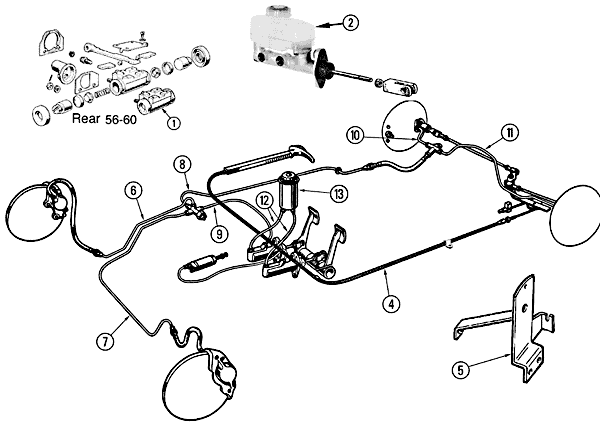 2

Rear 56-60

1

10

11

8

6

13

12

9

4

7

5