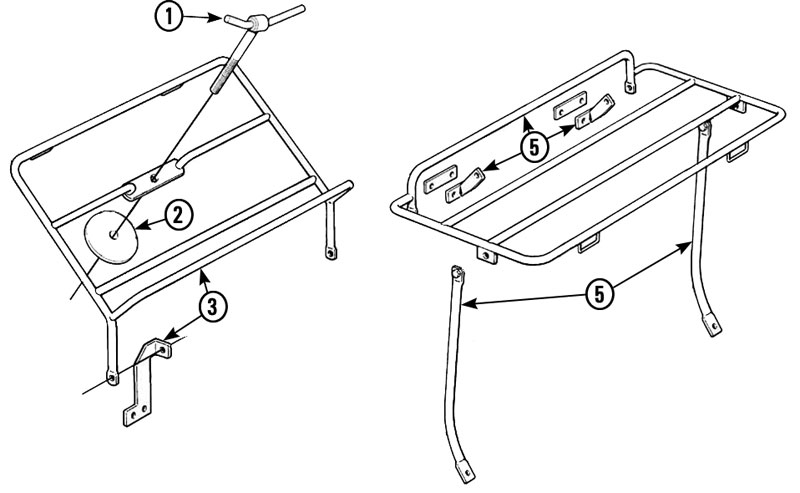 1
2
3
5
5