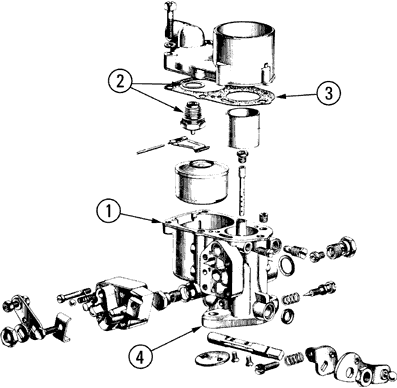 2
3
1
4